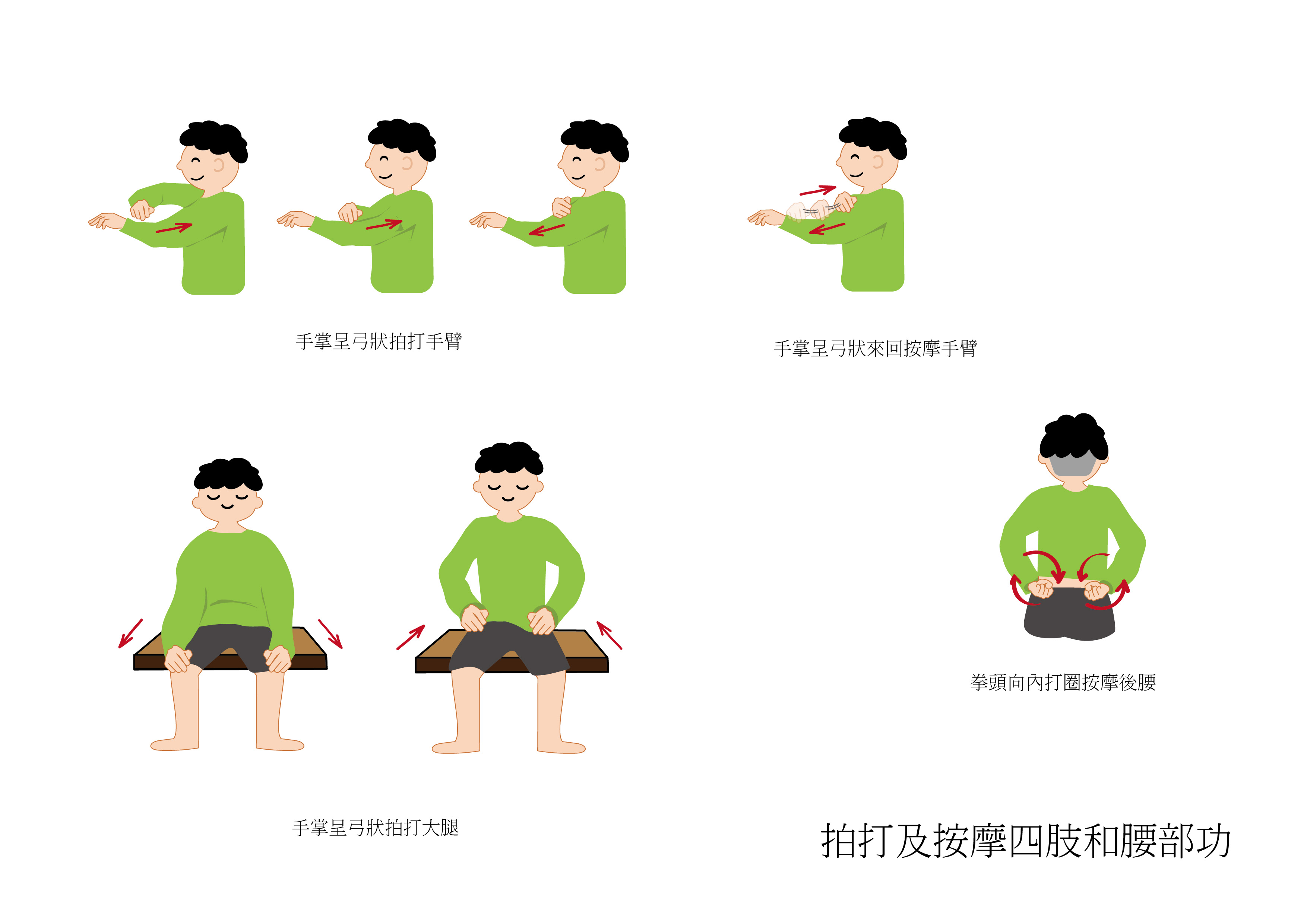 手掌呈弓狀拍打手臂

手掌呈弓狀來回按摩手臂

拳頭向內打圈按摩後腰

手掌呈弓狀拍打大腿

拍打及按摩四肢和腰部功