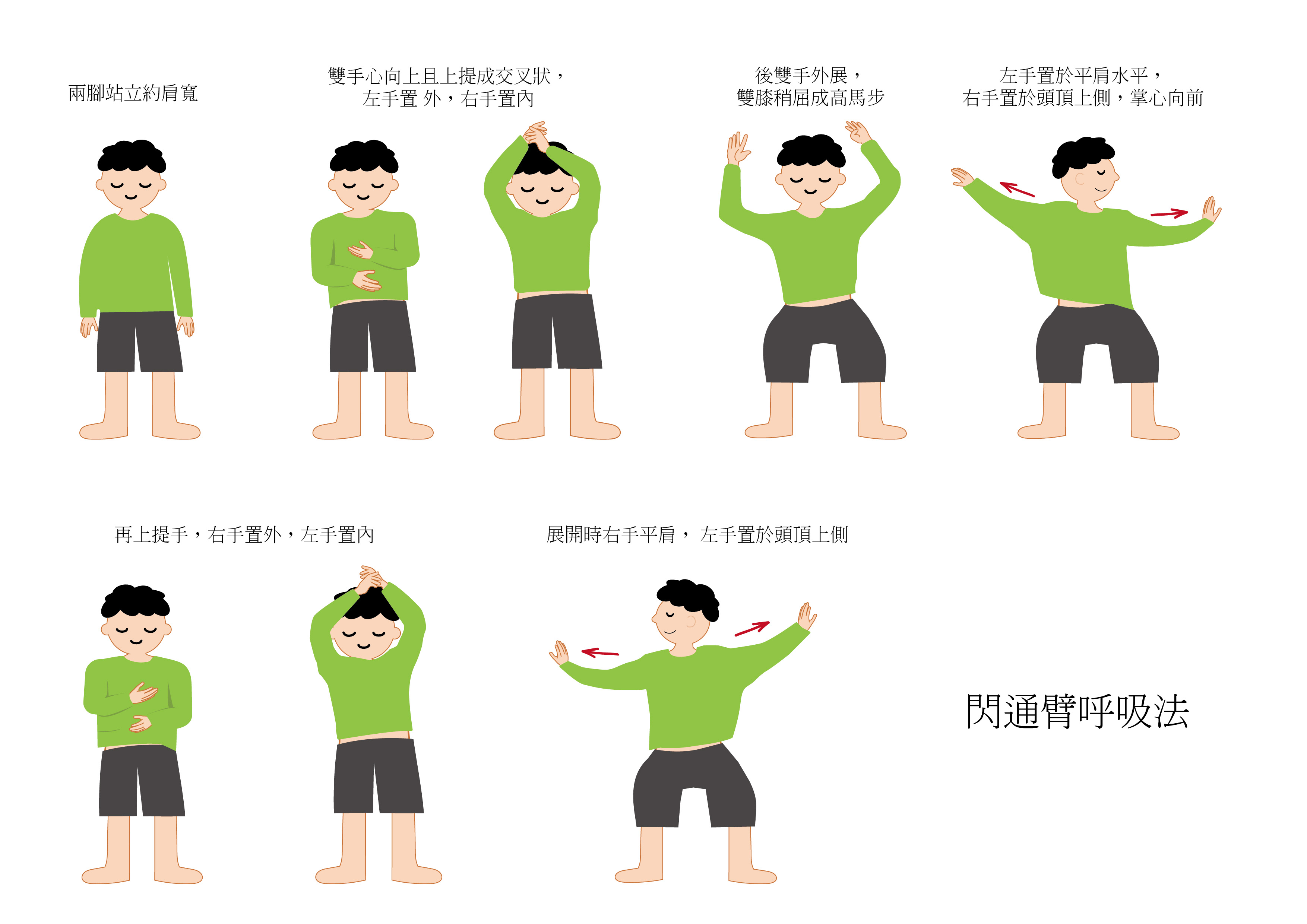 兩腳站立約肩寬

雙手心向上且上提成交叉狀，
左手置 外，右手置內

後雙手外展，
雙膝稍屈成高馬步

左手置於平肩水平，
右手置於頭頂上側，掌心向前

再上提手，右手置外，左手置內

展開時右手平肩， 左手置於頭頂上側

閃通臂呼吸法